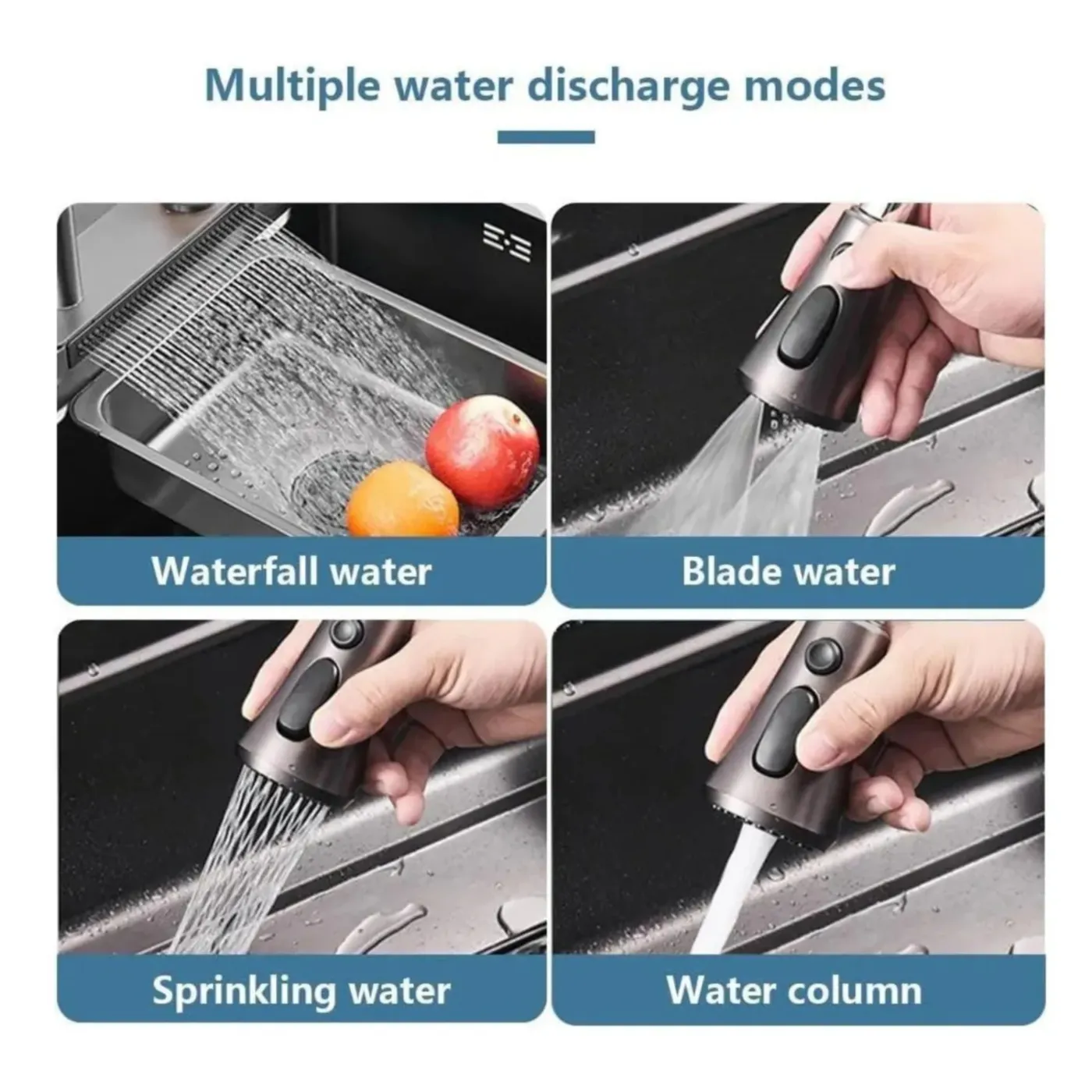 Multiple water discharge modes

Waterfall water

Blade water

Sprinkling water

Water column